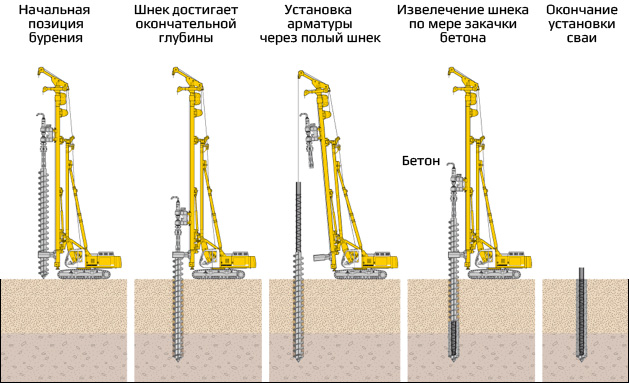 Начальная позиция бурения

Шнек достигает окончательной глубины

Установка арматуры через полый шнек

Извелечение шнека по мере закачки бетона

Окончание установки сваи

Бетон